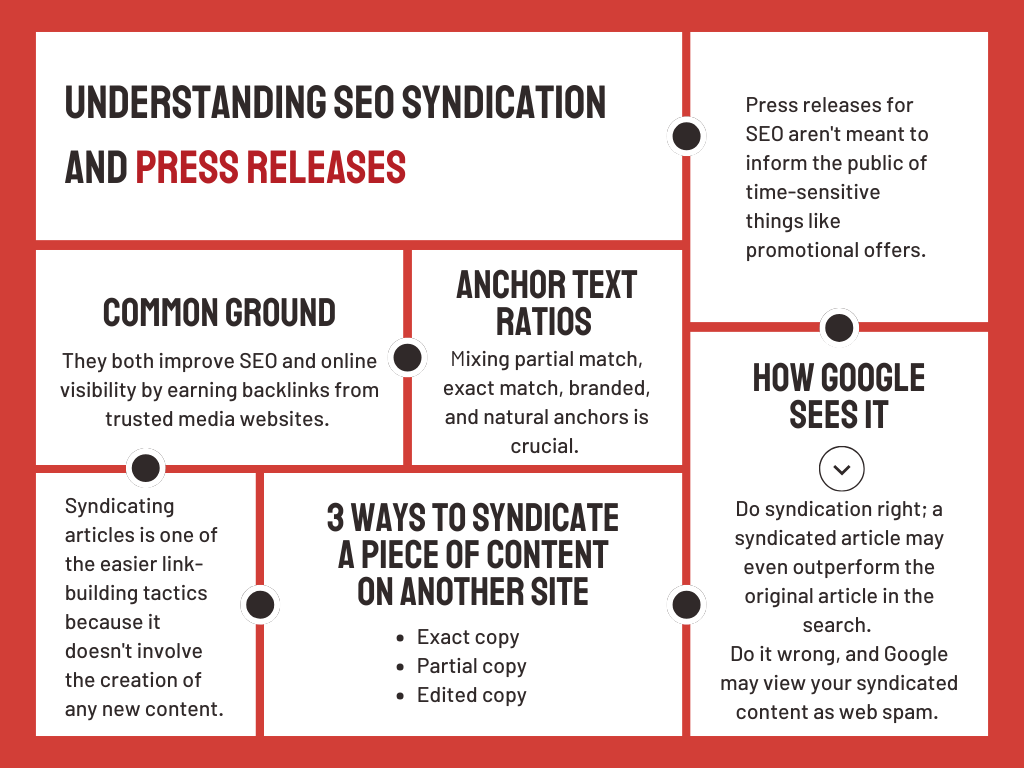 UNDERSTANDING SEO SYNDICATION AND PRESS RELEASES

Press releases for SEO aren't meant to inform the public of time-sensitive things like promotional offers.

COMMON GROUND

They both improve SEO and online visibility by earning backlinks from trusted media websites.

ANCHOR TEXT RATIOS

Mixing partial match, exact match, branded, and natural anchors is crucial.

HOW GOOGLE SEES IT

Do syndication right; a syndicated article may even outperform the original article in the search.
Do it wrong, and Google may view your syndicated content as web spam.

Syndicating articles is one of the easier link-building tactics because it doesn't involve the creation of any new content.

3 WAYS TO SYNDICATE A PIECE OF CONTENT ON ANOTHER SITE

- Exact copy
- Partial copy
- Edited copy