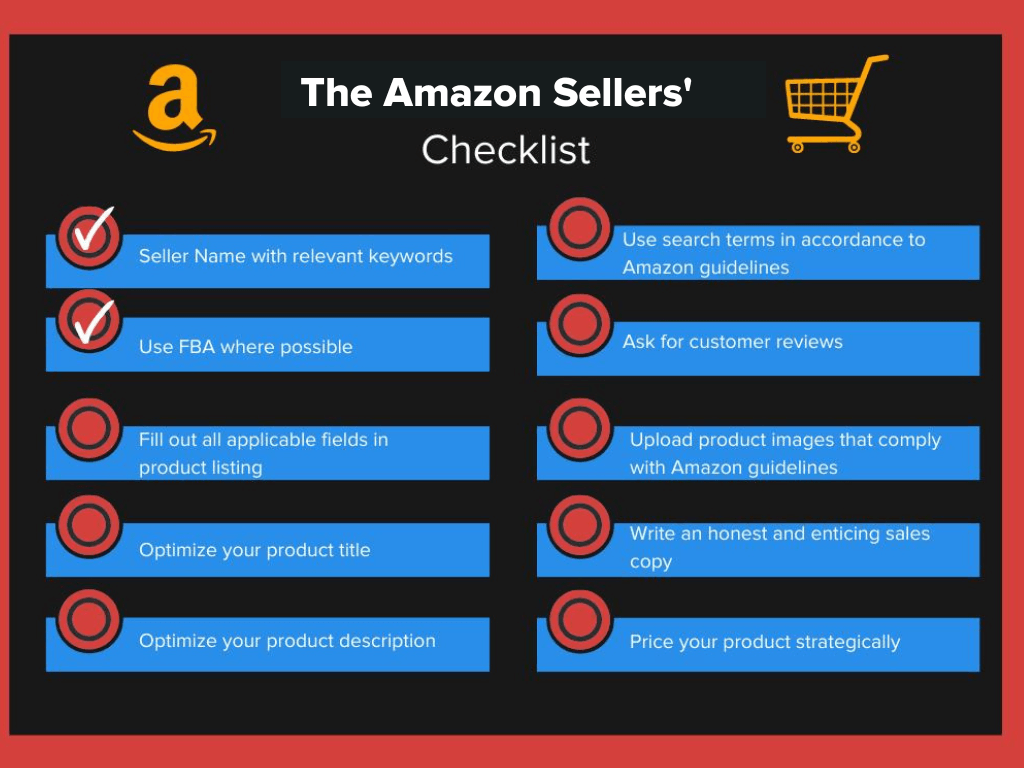 The Amazon Sellers'

Checklist

Seller Name with relevant keywords

Use FBA where possible

Fill out all applicable fields in product listing

Optimize your product title

Optimize your product description

Use search terms in accordance to Amazon guidelines

Ask for customer reviews

Upload product images that comply with Amazon guidelines

Write an honest and enticing sales copy

Price your product strategically