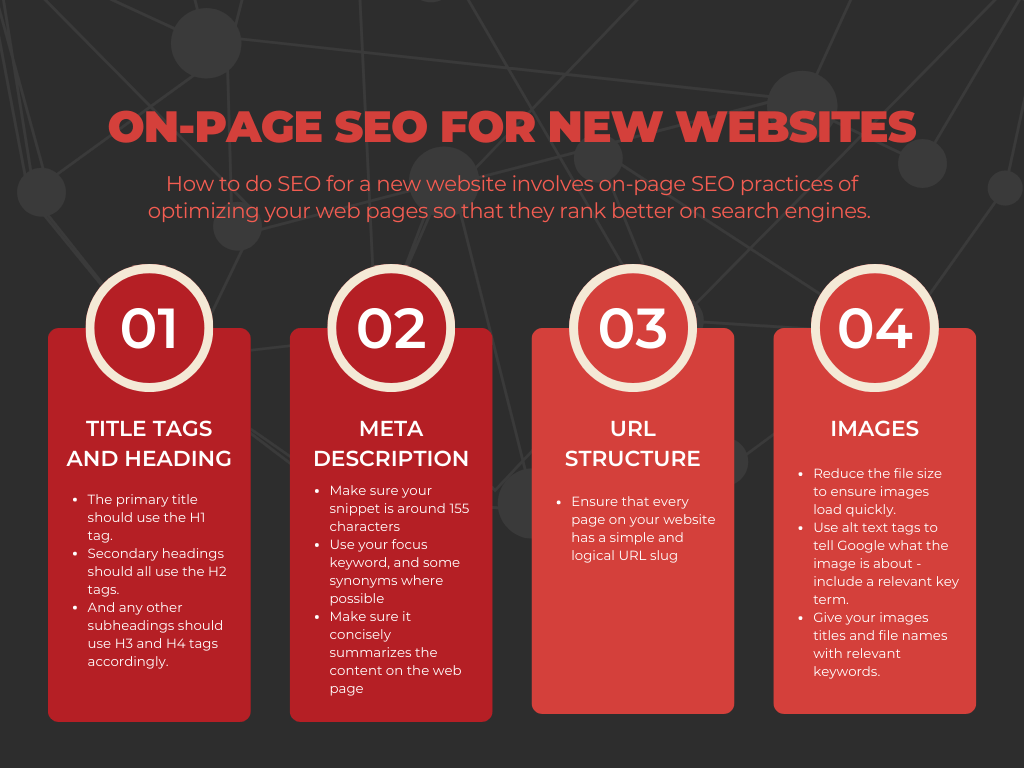 ON-PAGE SEO FOR NEW WEBSITES

How to do SEO for a new website involves on-page SEO practices of optimizing your web pages so that they rank better on search engines.

01

TITLE TAGS AND HEADING

- The primary title should use the H1 tag.
- Secondary headings should all use the H2 tags.
- And any other subheadings should use H3 and H4 tags accordingly.

02

META DESCRIPTION

- Make sure your snippet is around 155 characters
- Use your focus keyword, and some synonyms where possible
- Make sure it concisely summarizes the content on the web page

03

URL STRUCTURE

- Ensure that every page on your website has a simple and logical URL slug

04

IMAGES

- Reduce the file size to ensure images load quickly.
- Use alt text tags to tell Google what the image is about - include a relevant key term.
- Give your images titles and file names with relevant keywords.