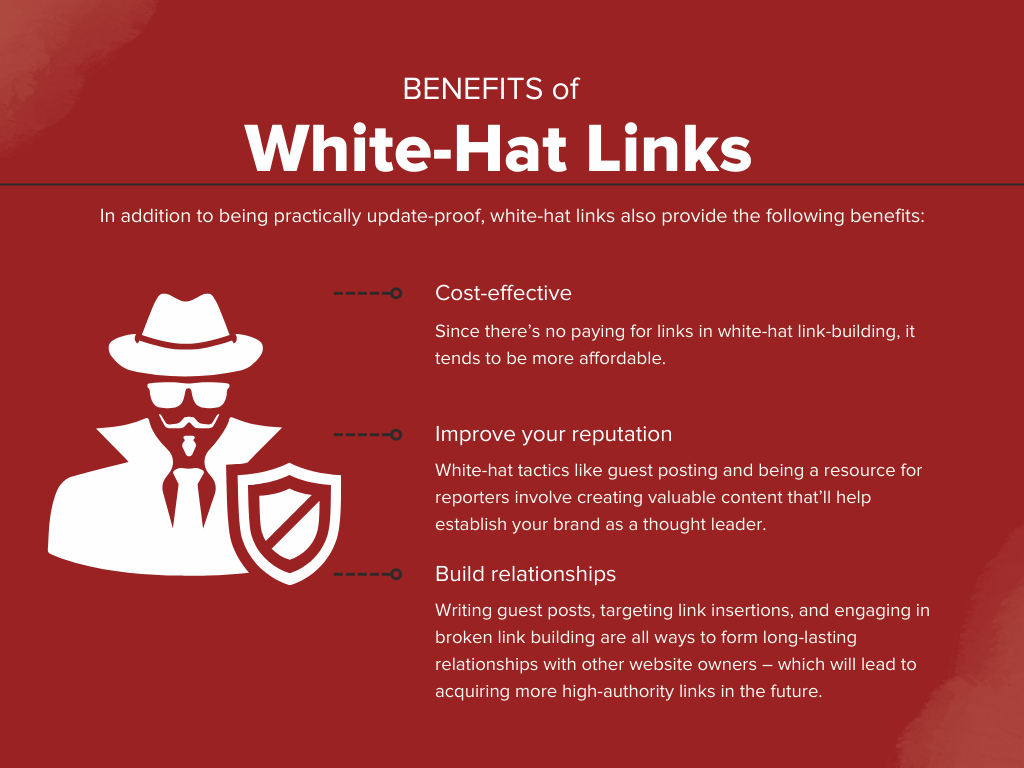 BENEFITS of
White-Hat Links

In addition to being practically update-proof, white-hat links also provide the following benefits:

Cost-effective

Since there's no paying for links in white-hat link-building, it tends to be more affordable.

Improve your reputation

White-hat tactics like guest posting and being a resource for reporters involve creating valuable content that'll help establish your brand as a thought leader.

Build relationships

Writing guest posts, targeting link insertions, and engaging in broken link building are all ways to form long-lasting relationships with other website owners – which will lead to acquiring more high-authority links in the future.